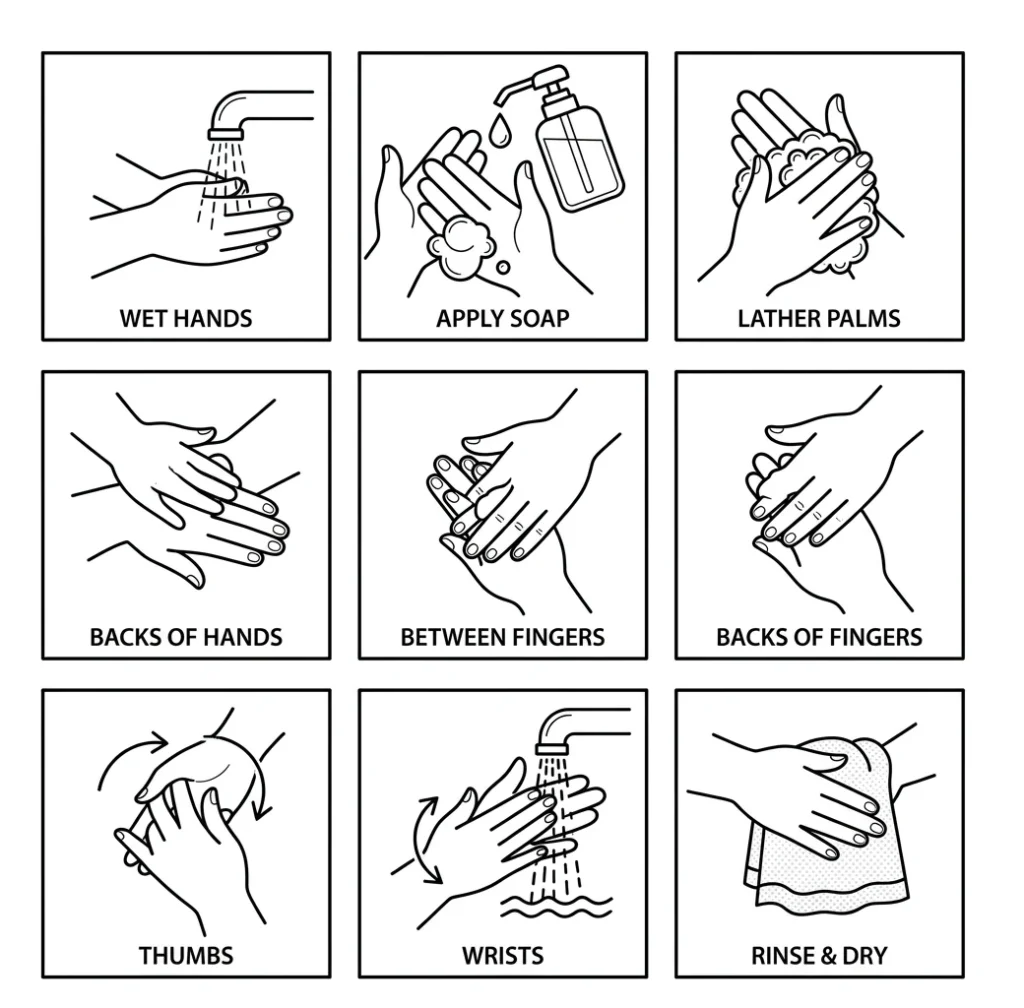 WET HANDS

APPLY SOAP

LATHER PALMS

BACKS OF HANDS

BETWEEN FINGERS

BACKS OF FINGERS

THUMBS

WRISTS

RINSE & DRY